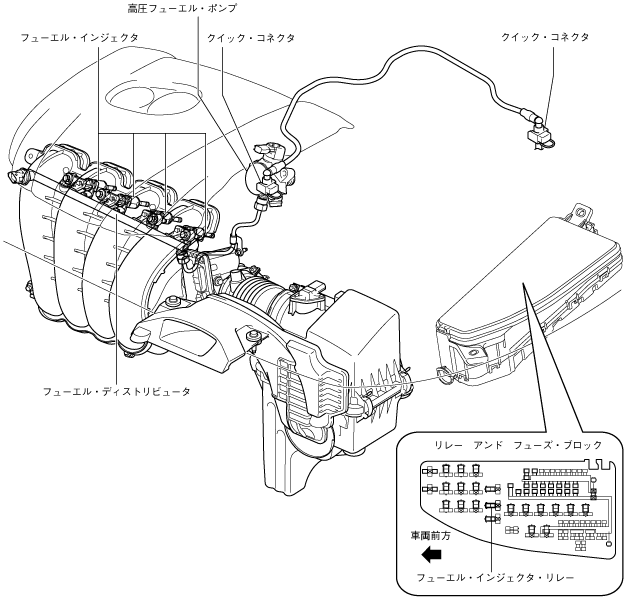 高圧フューエル・ポンプ
フューエル・インジェクタ
クイック・コネクタ
クイック・コネクタ
フューエル・ディストリビュータ
リレー　アンド　フューズ・ブロック
車両前方
フューエル・インジェクタ・リレー