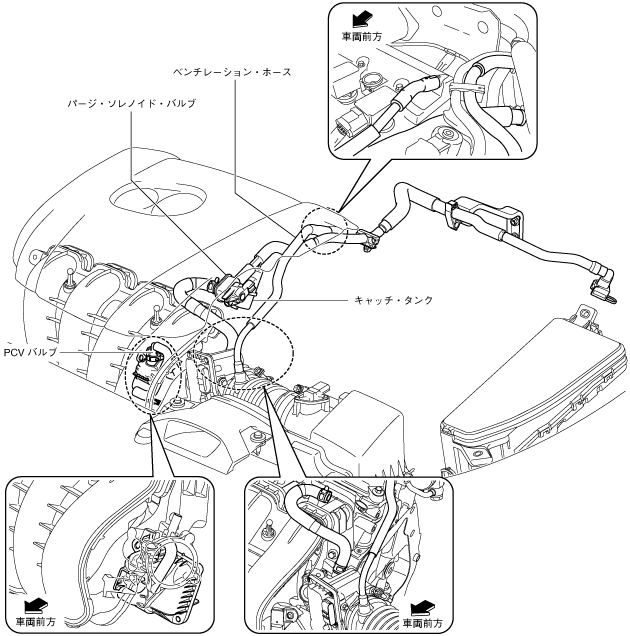 車両前方

ベンチレーション・ホース

パージ・ソレノイド・バルブ

キャッチ・タンク

PCV バルブ

車両前方

車両前方