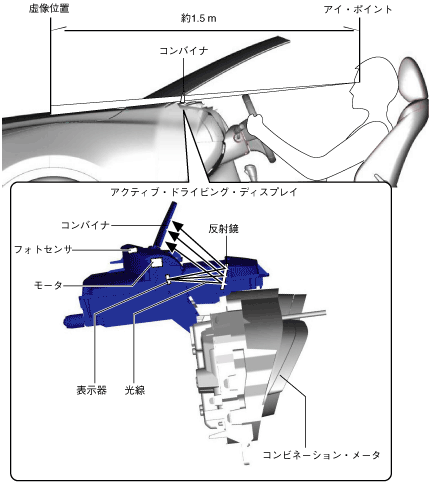 虚像位置

約1.5 m

アイ・ポイント

コンバイナ

アクティブ・ドライビング・ディスプレイ

コンバイナ

反射鏡

フォトセンサ

モータ

表示器

光線

コンビネーション・メータ