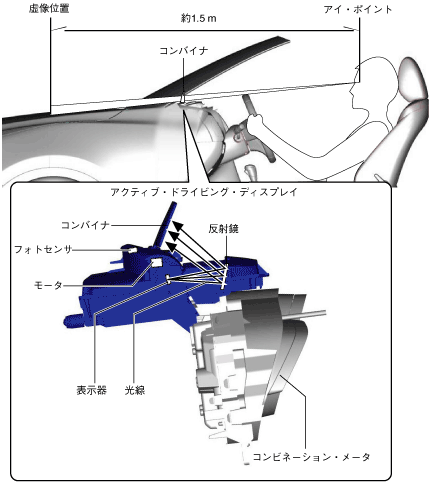 虚像位置

アイ・ポイント

約1.5 m

コンバイナ

アクティブ・ドライビング・ディスプレイ

コンバイナ

反射鏡

フォトセンサ

モータ

表示器

光線

コンビネーション・メータ