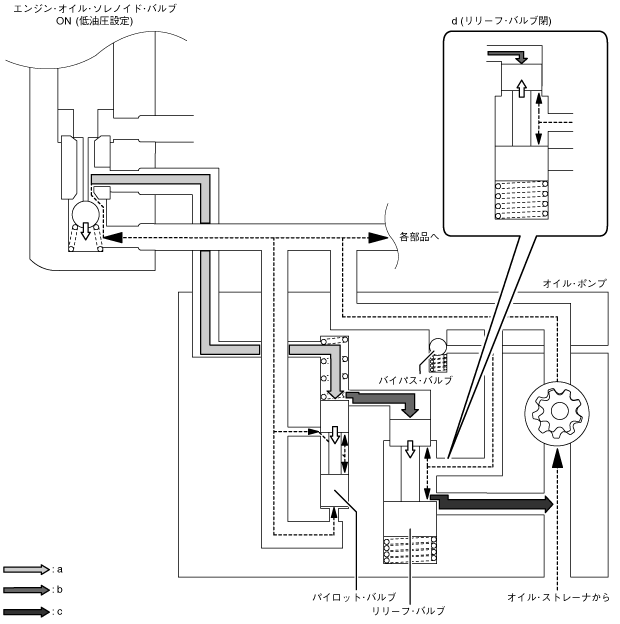 エンジン・オイル・ソレノイド・バルブ
ON (低油圧設定)

d (リリーフ・バルブ閉)

各部品へ

オイル・ポンプ

バイパス・バルブ

: a

: b

: c

パイロット・バルブ

リリーフ・バルブ

オイル・ストレーナから