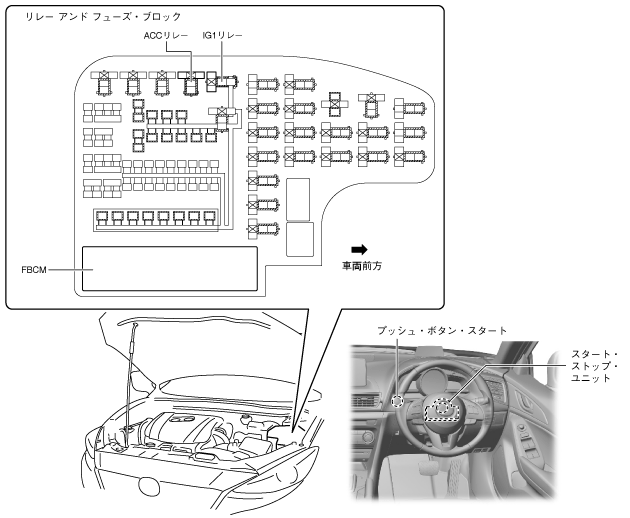 リレー アンド フューズ・ブロック

ACCリレー

IG1リレー

FBCM

車両前方

プッシュ・ボタン・スタート

スタート・ストップ・ユニット