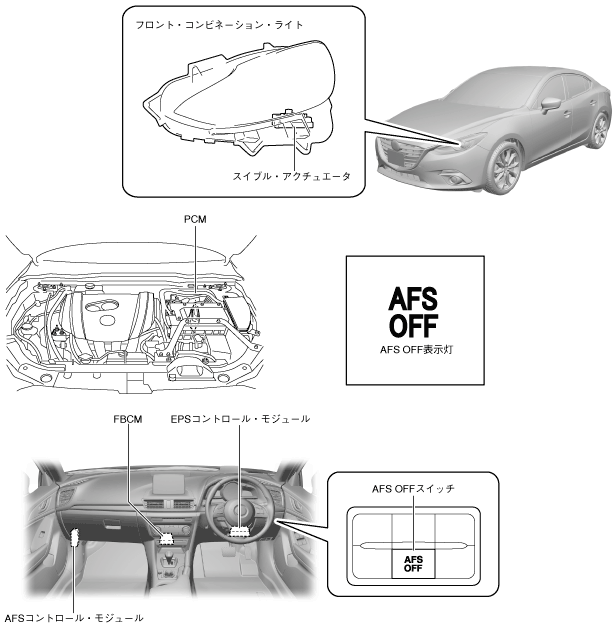 フロント・コンビネーション・ライト

スイブル・アクチュエータ

PCM

AFS
OFF
AFS OFF表示灯

FBCM

EPSコントロール・モジュール

AFS OFFスイッチ

AFS
OFF

AFSコントロール・モジュール