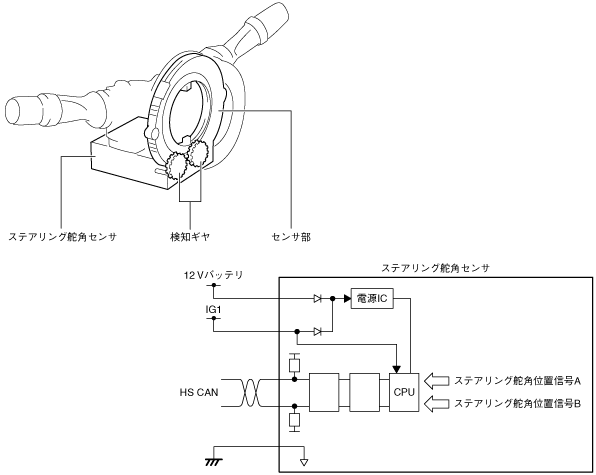 ステアリング舵角センサ

検知ギヤ

センサ部

ステアリング舵角センサ

12 Vバッテリ

IG1

電源IC

HS CAN

CPU

ステアリング舵角位置信号A

ステアリング舵角位置信号B