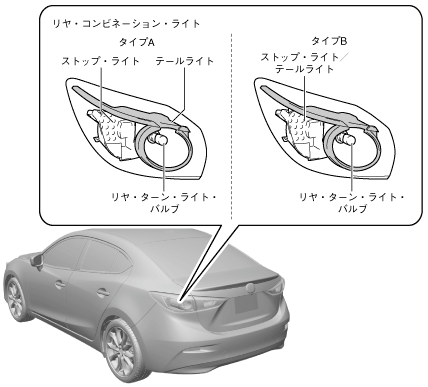 リヤ・コンビネーション・ライト

タイプA

ストップ・ライト

テールライト

リヤ・ターン・ライト・バルブ

タイプB

ストップ・ライト／テールライト

リヤ・ターン・ライト・バルブ