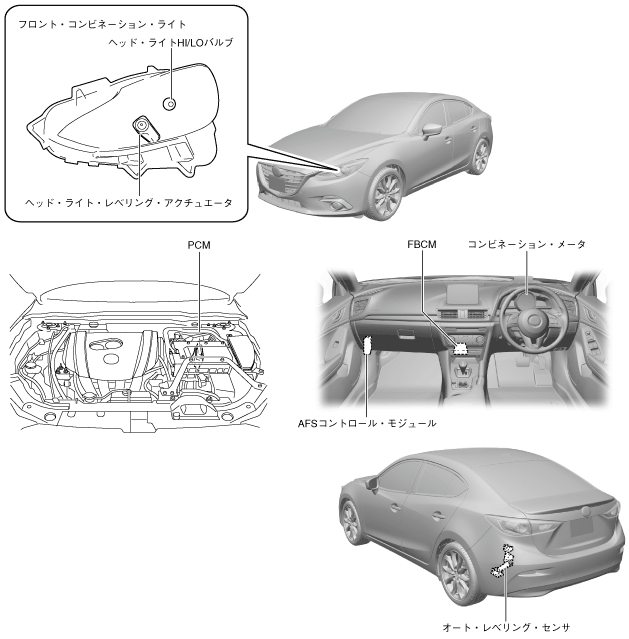 フロント・コンビネーション・ライト

ヘッド・ライトHI/LOバルブ

ヘッド・ライト・レベリング・アクチュエータ

PCM

FBCM

コンビネーション・メータ

AFSコントロール・モジュール

オート・レベリング・センサ