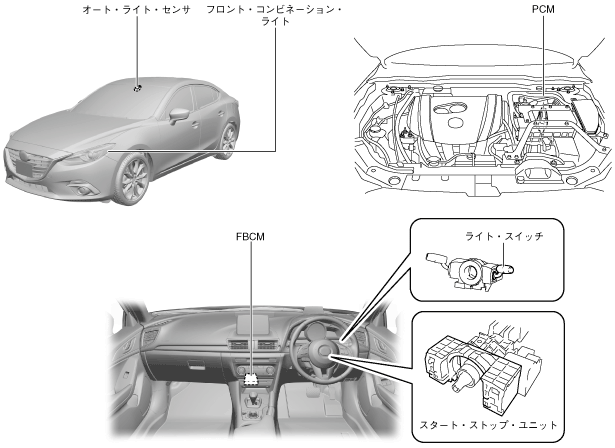 オート・ライト・センサ

フロント・コンビネーション・ライト

PCM

FBCM

ライト・スイッチ

スタート・ストップ・ユニット