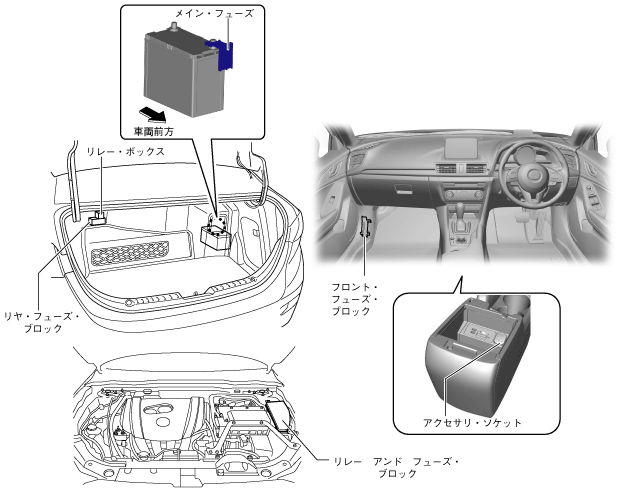 メイン・フューズ

車両前方

リレー・ボックス

リヤ・フューズ・ブロック

フロント・フューズ・ブロック

アクセサリ・ソケット

リレー アンド フューズ・ブロック