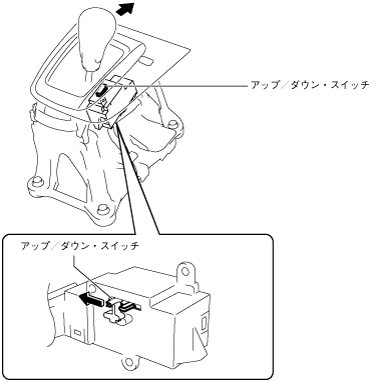 アップ／ダウン・スイッチ

アップ／ダウン・スイッチ