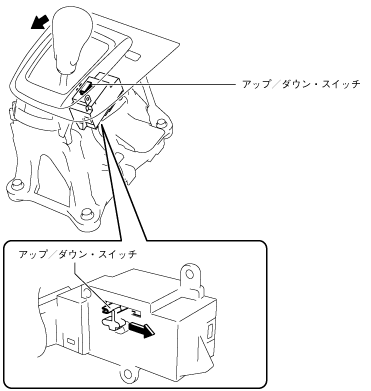 アップ／ダウン・スイッチ

アップ／ダウン・スイッチ