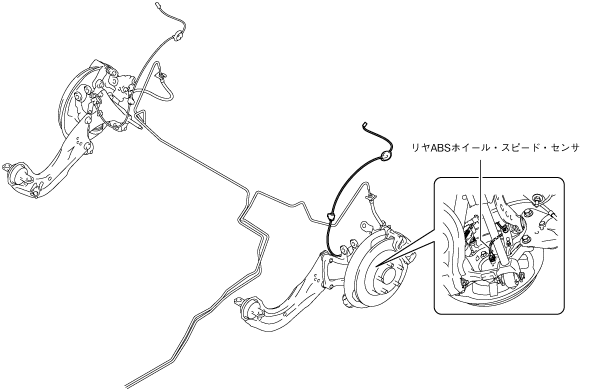 リヤABSホイール・スピード・センサ