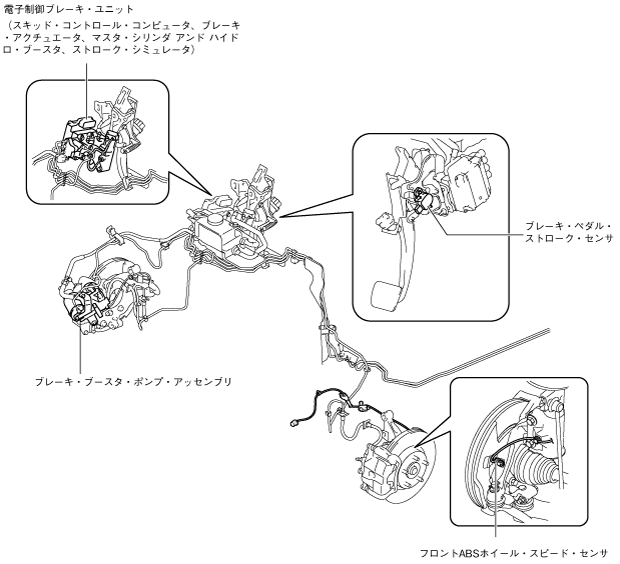 電子制御ブレーキ・ユニット
（スキッド・コントロール・コンピュータ、ブレーキ・アクチュエータ、マスタ・シリンダ アンド ハイドロ・ブースタ、ストローク・シミュレータ）

ブレーキ・ペダル・ストローク・センサ

ブレーキ・ブースタ・ポンプ・アッセンブリ

フロントABSホイール・スピード・センサ