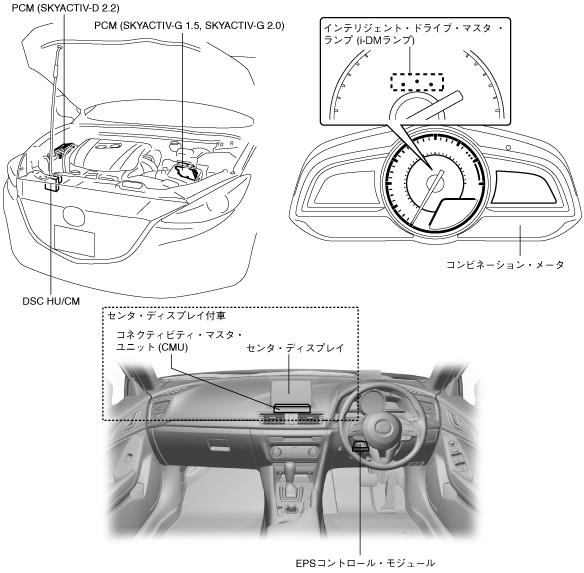 PCM (SKYACTIV-D 2.2)

PCM (SKYACTIV-G 1.5, SKYACTIV-G 2.0)

インテリジェント・ドライブ・マスタ・ランプ (i-DMランプ)

コンビネーション・メータ

DSC HU/CM

センタ・ディスプレイ付車

コネクティビティ・マスタ・ユニット (CMU)

センタ・ディスプレイ

EPSコントロール・モジュール