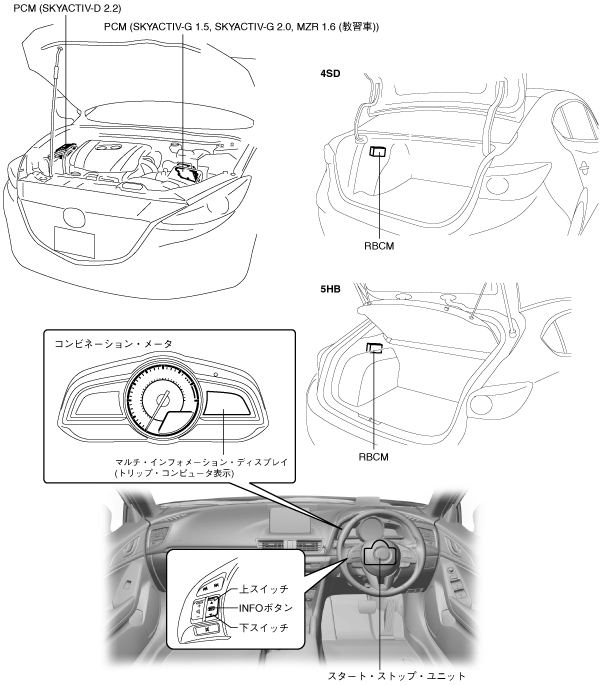 PCM (SKYACTIV-D 2.2)

PCM (SKYACTIV-G 1.5, SKYACTIV-G 2.0, MZR 1.6 (教習車))

4SD

RBCM

5HB

RBCM

コンビネーション・メータ

マルチ・インフォメーション・ディスプレイ (トリップ・コンピュータ表示)

上スイッチ

INFOボタン

下スイッチ

スタート・ストップ・ユニット