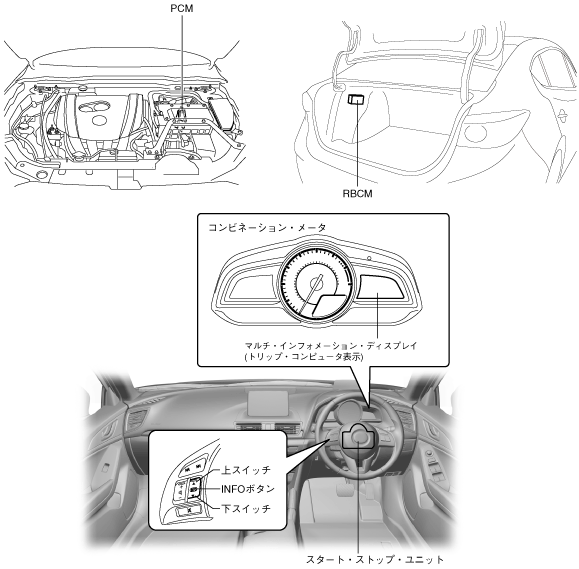 PCM

RBCM

コンビネーション・メータ

マルチ・インフォメーション・ディスプレイ
(トリップ・コンピュータ表示)

上スイッチ
INFOボタン
下スイッチ

スタート・ストップ・ユニット