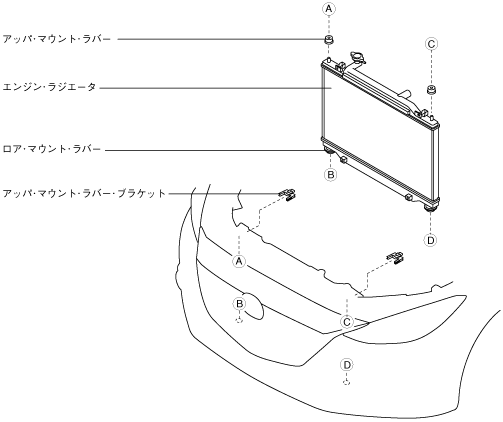 A

アッパ・マウント・ラバー

C

エンジン・ラジエータ

ロア・マウント・ラバー

B

アッパ・マウント・ラバー・ブラケット

D

A

B

C

D