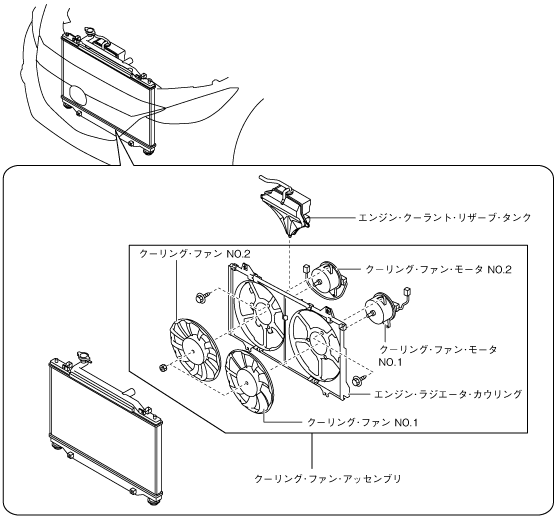 エンジン・クーラント・リザーブ・タンク

クーリング・ファン NO.2

クーリング・ファン・モータ NO.2

クーリング・ファン・モータ NO.1

エンジン・ラジエータ・カウリング

クーリング・ファン NO.1

クーリング・ファン・アッセンブリ