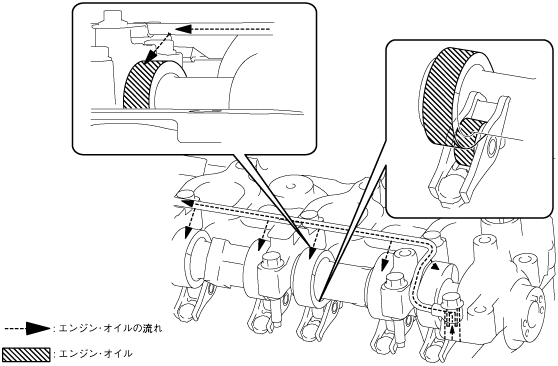 : エンジン・オイルの流れ

: エンジン・オイル