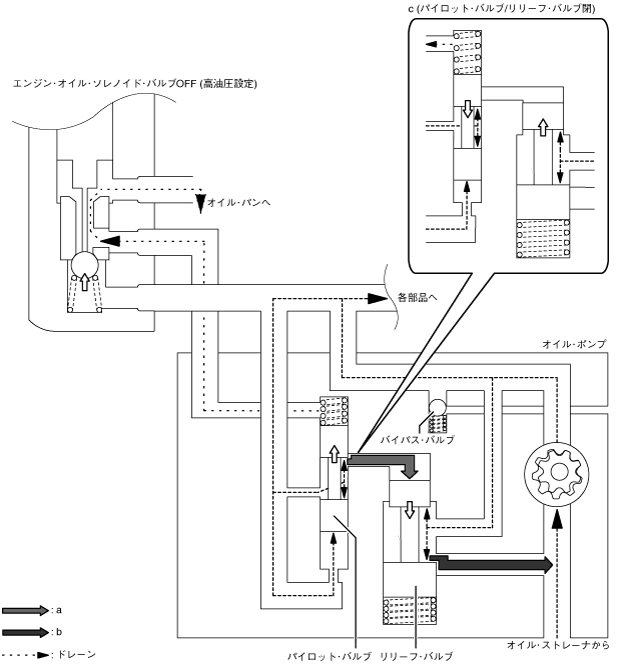 c (パイロット･バルブ/リリーフ･バルブ閉)

エンジン･オイル･ソレノイド･バルブOFF (高油圧設定)

オイル･パンへ

各部品へ

オイル･ポンプ

バイパス･バルブ

: a

: b

: ドレーン

パイロット･バルブ

リリーフ･バルブ

オイル･ストレーナから