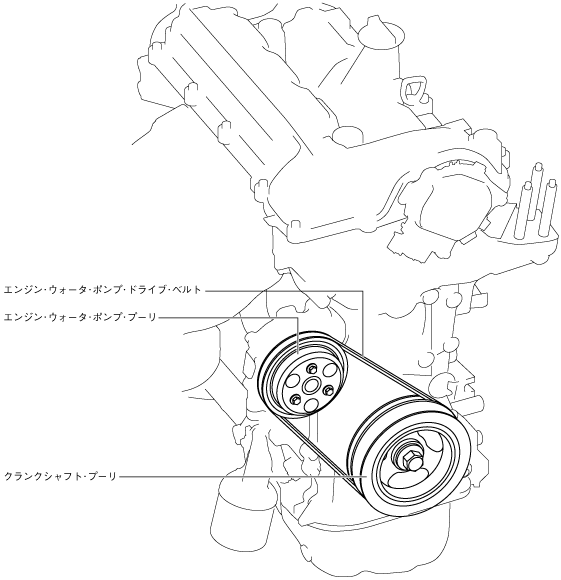 エンジン・ウォータ・ポンプ・ドライブ・ベルト

エンジン・ウォータ・ポンプ・プーリ

クランクシャフト・プーリ