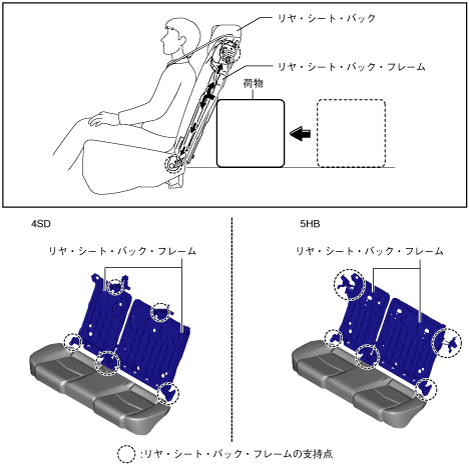 リヤ・シート・バック

リヤ・シート・バック・フレーム

荷物

4SD

リヤ・シート・バック・フレーム

5HB

リヤ・シート・バック・フレーム

:リヤ・シート・バック・フレームの支持点