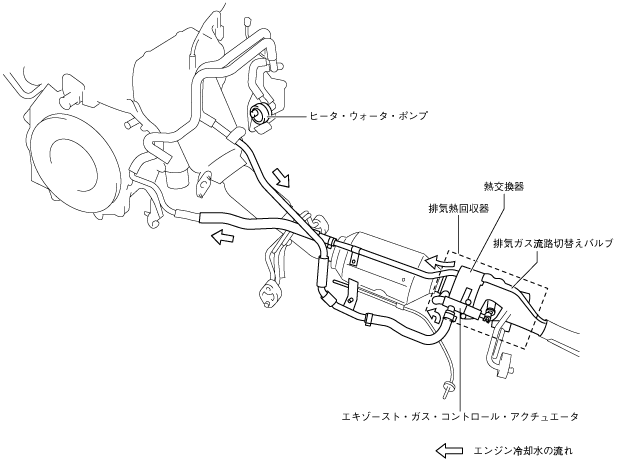 ヒータ・ウォータ・ポンプ

熱交換器

排気熱回収器

排気ガス流路切替えバルブ

エキゾースト・ガス・コントロール・アクチュエータ

エンジン冷却水の流れ