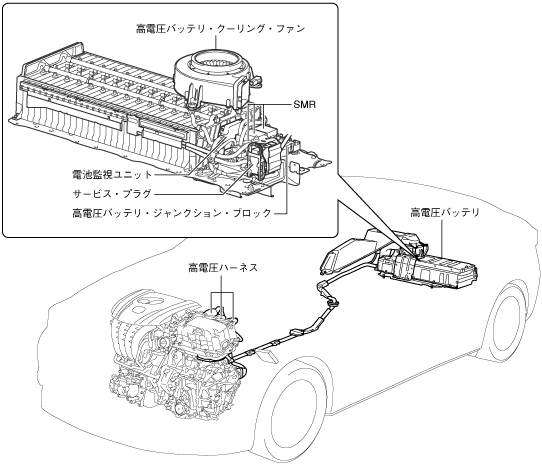 高電圧バッテリ・クーリング・ファン

SMR

電池監視ユニット

サービス・プラグ

高電圧バッテリ・ジャンクション・ブロック

高電圧バッテリ

高電圧ハーネス