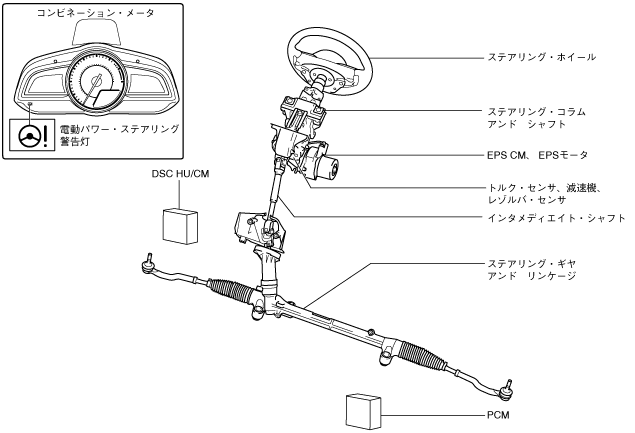 コンビネーション・メータ

電動パワー・ステアリング警告灯

DSC HU/CM

ステアリング・ホイール

ステアリング・コラム アンド シャフト

EPS CM、 EPSモータ

トルク・センサ、減速機、レゾルバ・センサ

インタメディエイト・シャフト

ステアリング・ギヤ アンド リンケージ

PCM