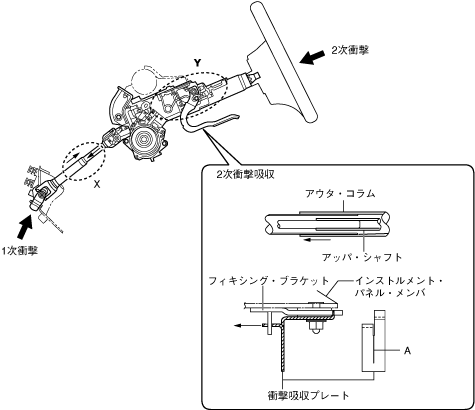 2次衝撃

Y

X

1次衝撃

2次衝撃吸収

アウタ・コラム

アッパ・シャフト

フィキシング・ブラケット

インストルメント・パネル・メンバ

A

衝撃吸収プレート