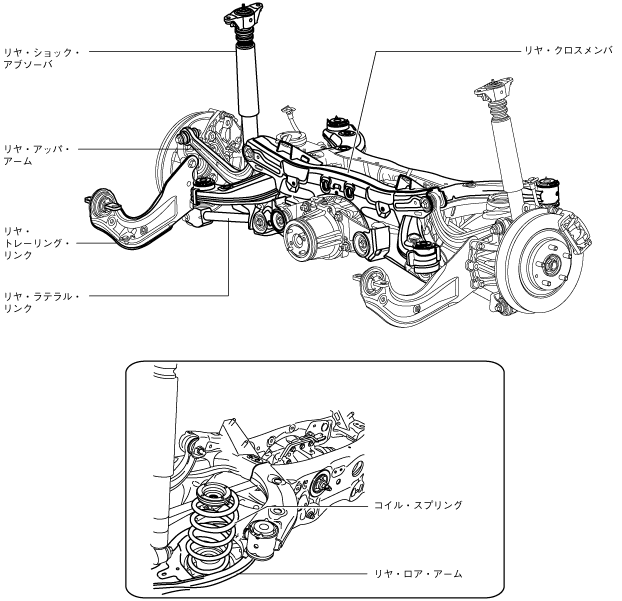 リヤ・ショック・アブソーバ

リヤ・クロスメンバ

リヤ・アッパ・アーム

リヤ・トレーリング・リンク

リヤ・ラテラル・リンク

コイル・スプリング

リヤ・ロア・アーム