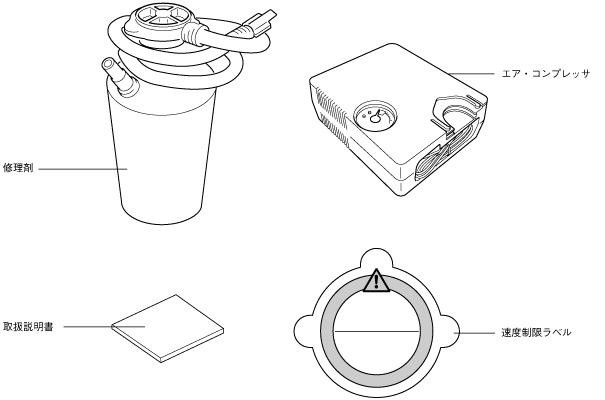 修理剤

エア・コンプレッサ

取扱説明書

速度制限ラベル