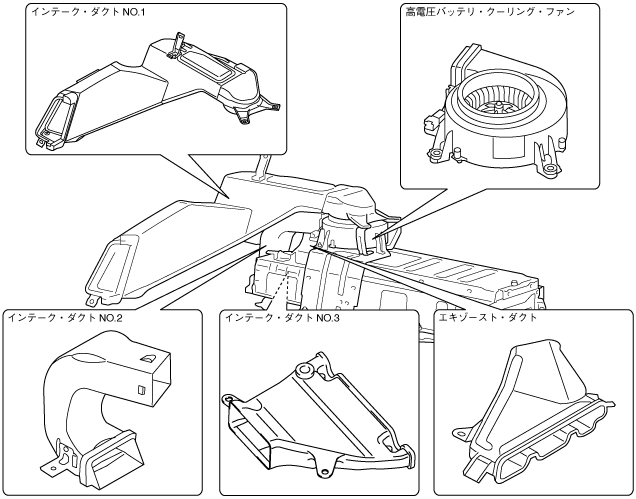 インテーク・ダクト NO.1

高電圧バッテリ・クーリング・ファン

インテーク・ダクト NO.2

インテーク・ダクト NO.3

エキゾースト・ダクト