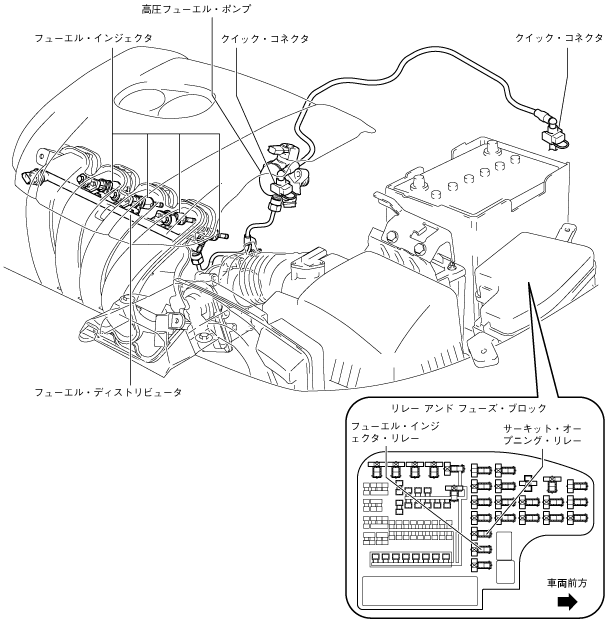 高圧フューエル・ポンプ

フューエル・インジェクタ

クイック・コネクタ

クイック・コネクタ

フューエル・ディストリビュータ

リレー アンド フューズ・ブロック

フューエル・インジェクタ・リレー

サーキット・オープニング・リレー

車両前方