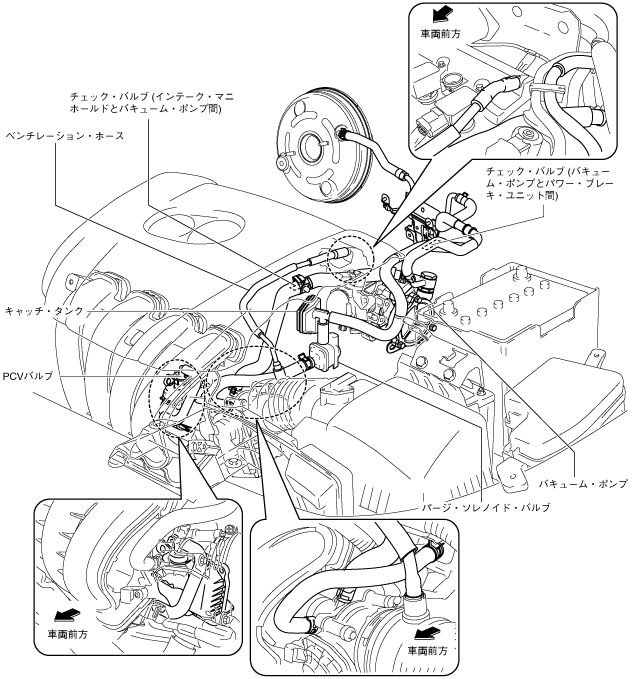 車両前方

チェック・バルブ (インテーク・マニホールドとバキューム・ポンプ間)

ベンチレーション・ホース

チェック・バルブ (バキューム・ポンプとパワー・ブレーキ・ユニット間)

キャッチ・タンク

PCVバルブ

バキューム・ポンプ

パージ・ソレノイド・バルブ

車両前方

車両前方