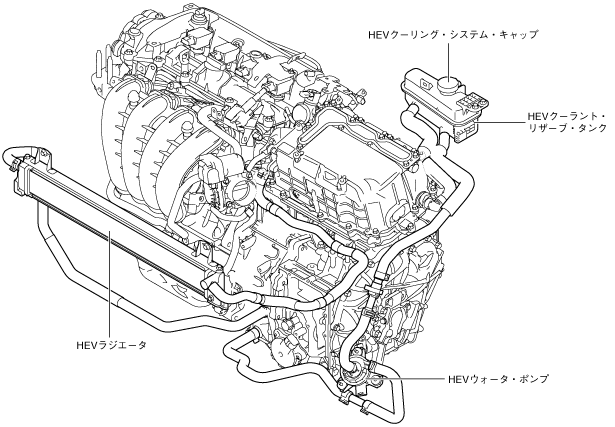 HEVクーリング・システム・キャップ

HEVクーラント・リザーブ・タンク

HEVラジエータ

HEVウォータ・ポンプ