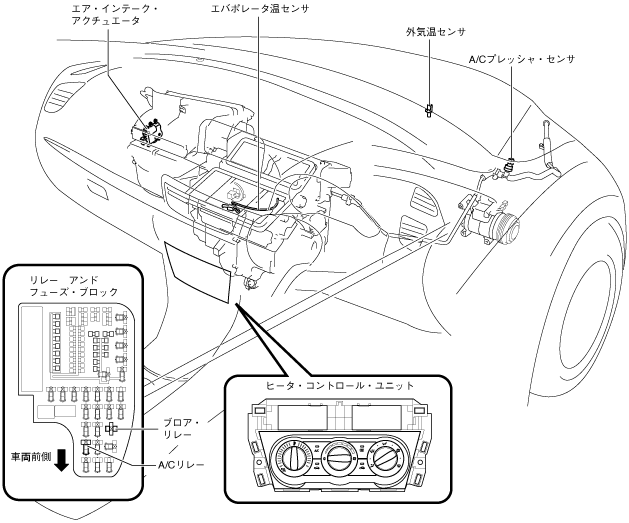 エア・インテーク・アクチュエータ

エバポレータ温センサ

外気温センサ

A/Cプレッシャ・センサ

リレー アンド フューズ・ブロック

ブロア・リレー

A/Cリレー

車両前側

ヒータ・コントロール・ユニット