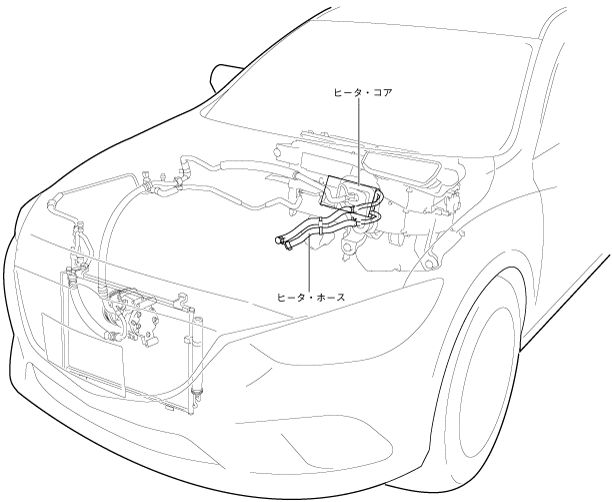 ヒータ・コア

ヒータ・ホース