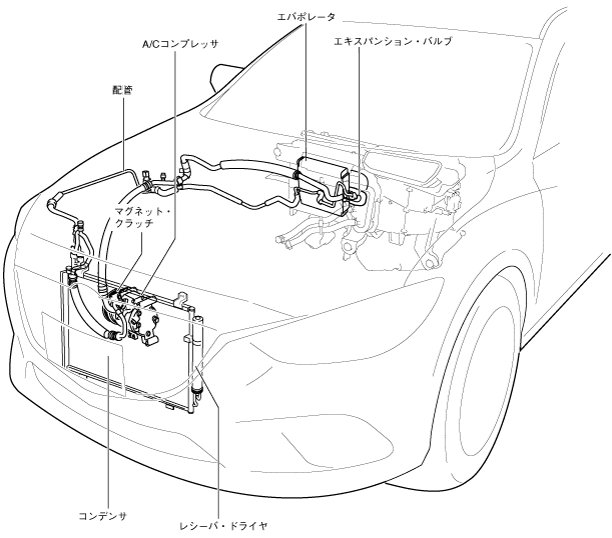 エバポレータ
A/Cコンプレッサ
エキスパンション・バルブ
配管
マグネット・クラッチ
コンデンサ
レシーバ・ドライヤ