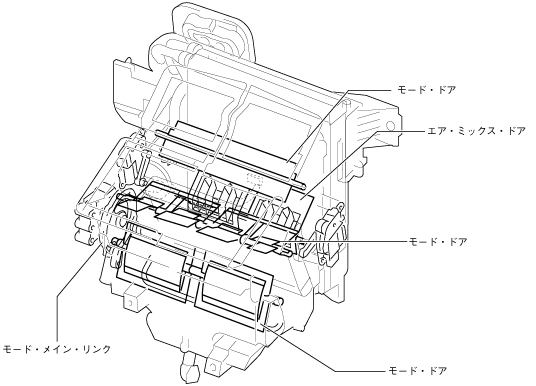 モード・ドア

エア・ミックス・ドア

モード・ドア

モード・メイン・リンク

モード・ドア