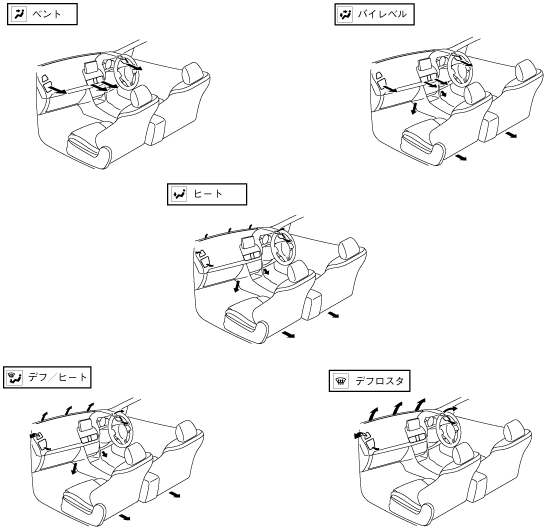 ベント

バイレベル

ヒート

デフ／ヒート

デフロスタ