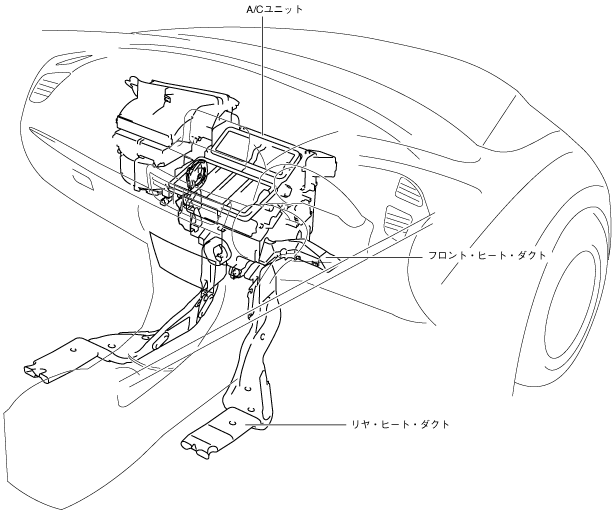 A/Cユニット

フロント・ヒート・ダクト

リヤ・ヒート・ダクト