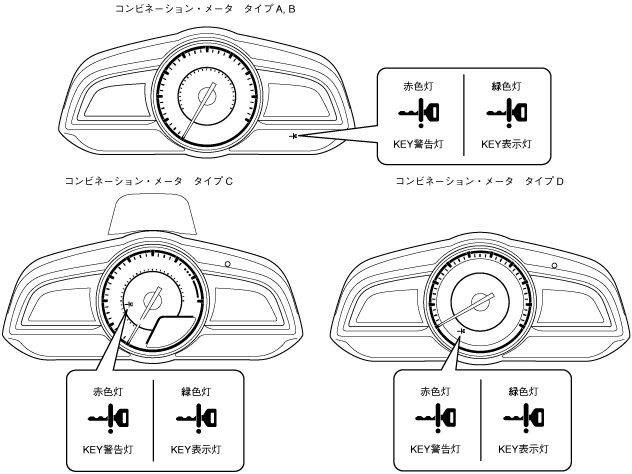 コンビネーション・メータ　タイプ A, B

赤色灯
KEY警告灯

緑色灯
KEY表示灯

コンビネーション・メータ　タイプ C

赤色灯
KEY警告灯

緑色灯
KEY表示灯

コンビネーション・メータ　タイプ D

赤色灯
KEY警告灯

緑色灯
KEY表示灯