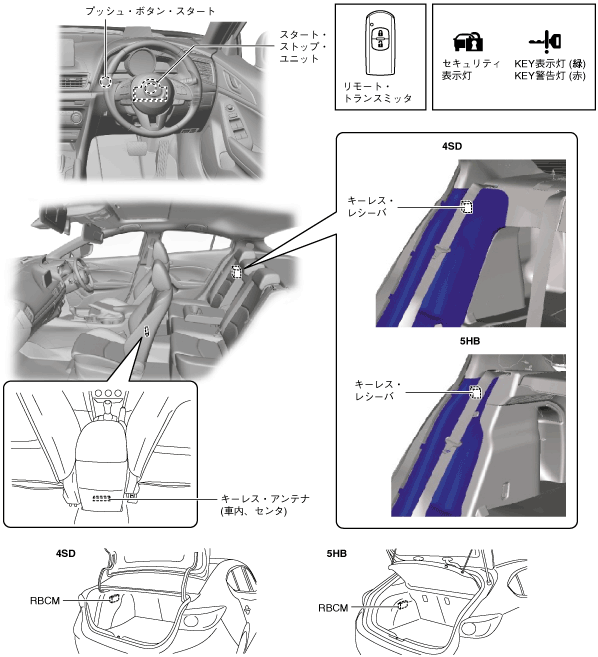 プッシュ・ボタン・スタート

スタート・ストップ・ユニット

リモート・トランスミッタ

セキュリティ表示灯

KEY表示灯 (緑)
KEY警告灯 (赤)

4SD

キーレス・レシーバ

5HB

キーレス・レシーバ

キーレス・アンテナ (車内、センタ)

4SD

RBCM

5HB

RBCM