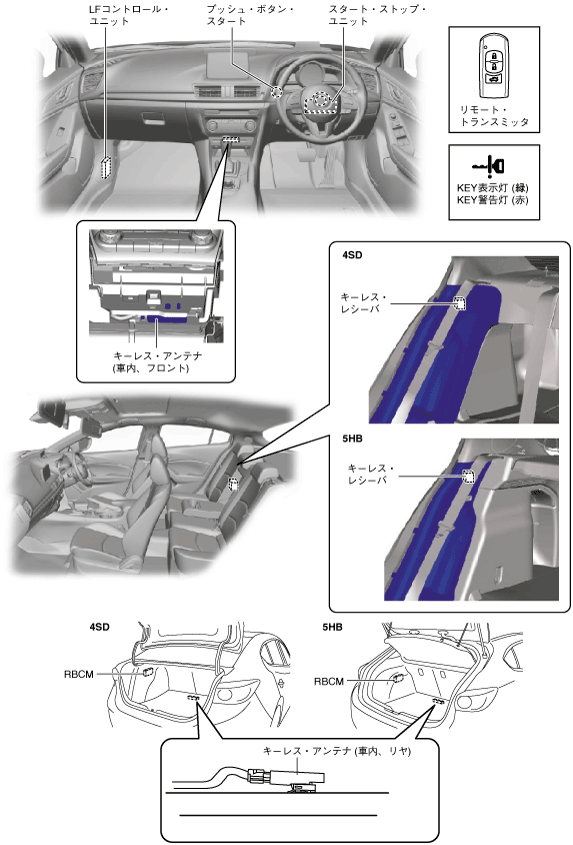 LFコントロール・ユニット

プッシュ・ボタン・スタート

スタート・ストップ・ユニット

リモート・トランスミッタ

KEY表示灯 (緑)
KEY警告灯 (赤)

キーレス・アンテナ (車内、フロント)

4SD

キーレス・レシーバ

5HB

キーレス・レシーバ

4SD

RBCM

5HB

RBCM

キーレス・アンテナ (車内、リヤ)