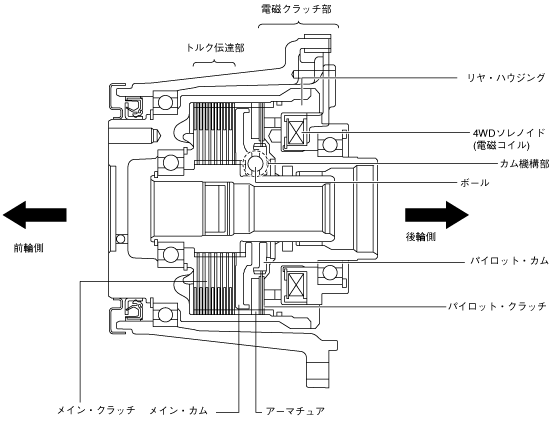 電磁クラッチ部

トルク伝達部

リヤ・ハウジング

4WDソレノイド
(電磁コイル)

カム機構部

ボール

前輪側

後輪側

パイロット・カム

パイロット・クラッチ

メイン・クラッチ

メイン・カム

アーマチュア