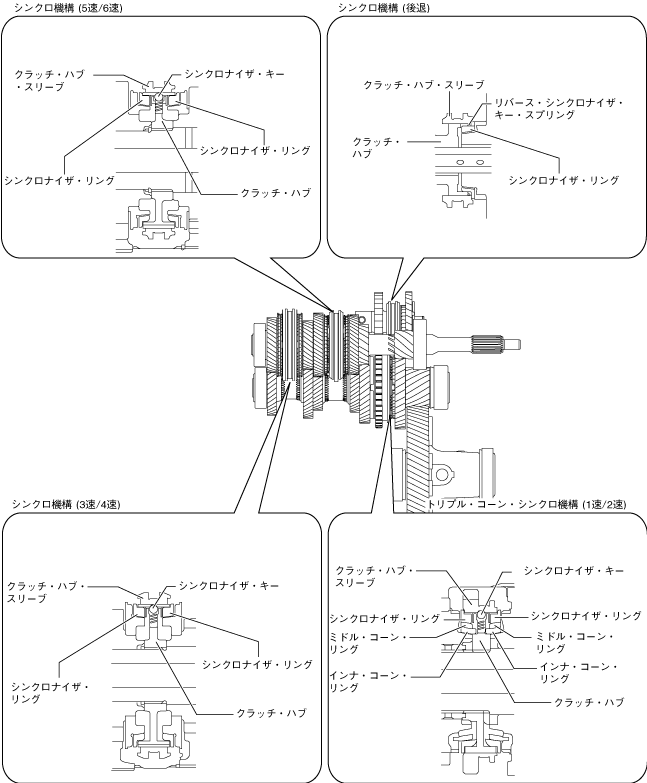 シンクロ機構 (5速/6速)

クラッチ・ハブ・スリーブ
シンクロナイザ・キー
シンクロナイザ・リング
シンクロナイザ・リング
クラッチ・ハブ

シンクロ機構 (後退)

クラッチ・ハブ・スリーブ
リバース・シンクロナイザ・キー・スプリング
クラッチ・ハブ
シンクロナイザ・リング

シンクロ機構 (3速/4速)

クラッチ・ハブ・スリーブ
シンクロナイザ・キー
シンクロナイザ・リング
シンクロナイザ・リング
クラッチ・ハブ

トリプル・コーン・シンクロ機構 (1速/2速)

クラッチ・ハブ・スリーブ
シンクロナイザ・キー
シンクロナイザ・リング
シンクロナイザ・リング
ミドル・コーン・リング
ミドル・コーン・リング
インナ・コーン・リング
インナ・コーン・リング
クラッチ・ハブ