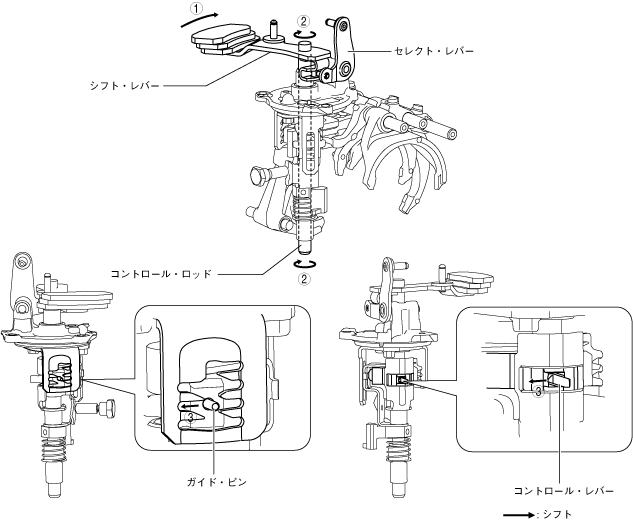 ①
②
セレクト・レバー
シフト・レバー
コントロール・ロッド
②
③
ガイド・ピン
③
コントロール・レバー
: シフト