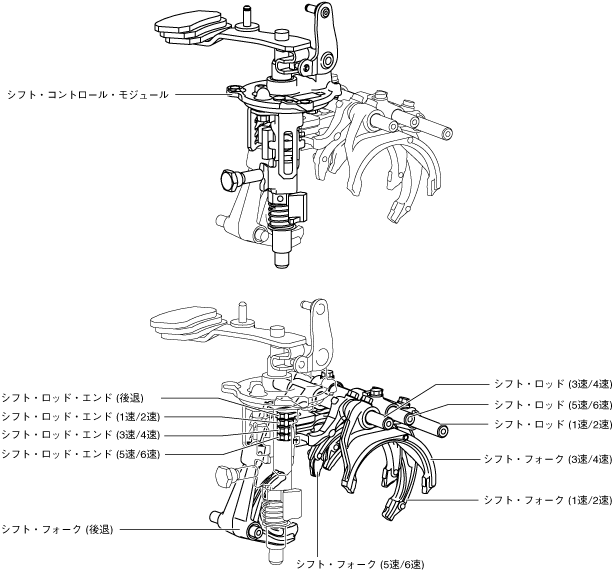 シフト・コントロール・モジュール

シフト・ロッド・エンド (後退)
シフト・ロッド・エンド (1速/2速)
シフト・ロッド・エンド (3速/4速)
シフト・ロッド・エンド (5速/6速)
シフト・フォーク (後退)

シフト・ロッド (3速/4速)
シフト・ロッド (5速/6速)
シフト・ロッド (1速/2速)
シフト・フォーク (3速/4速)
シフト・フォーク (1速/2速)
シフト・フォーク (5速/6速)