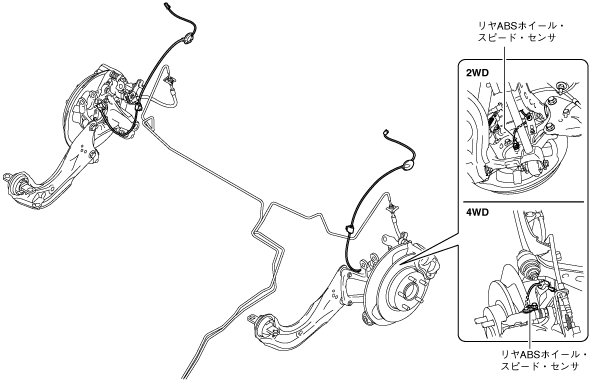 リヤABSホイール・スピード・センサ

2WD

4WD

リヤABSホイール・スピード・センサ