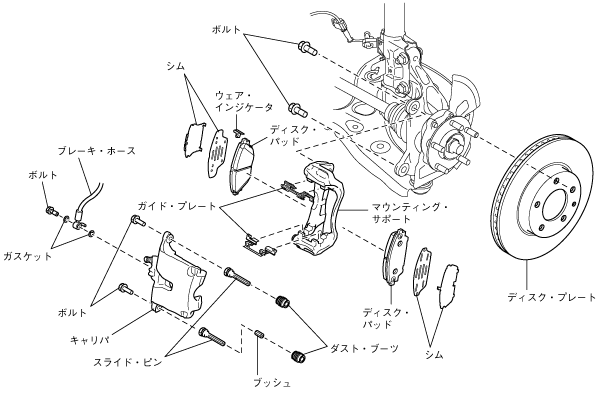 ボルト

シム

ウェア・インジケータ

ディスク・パッド

ブレーキ・ホース

ボルト

ガイド・プレート

マウンティング・サポート

ガスケット

ボルト

キャリパ

スライド・ピン

ブッシュ

ダスト・ブーツ

ディスク・パッド

シム

ディスク・プレート